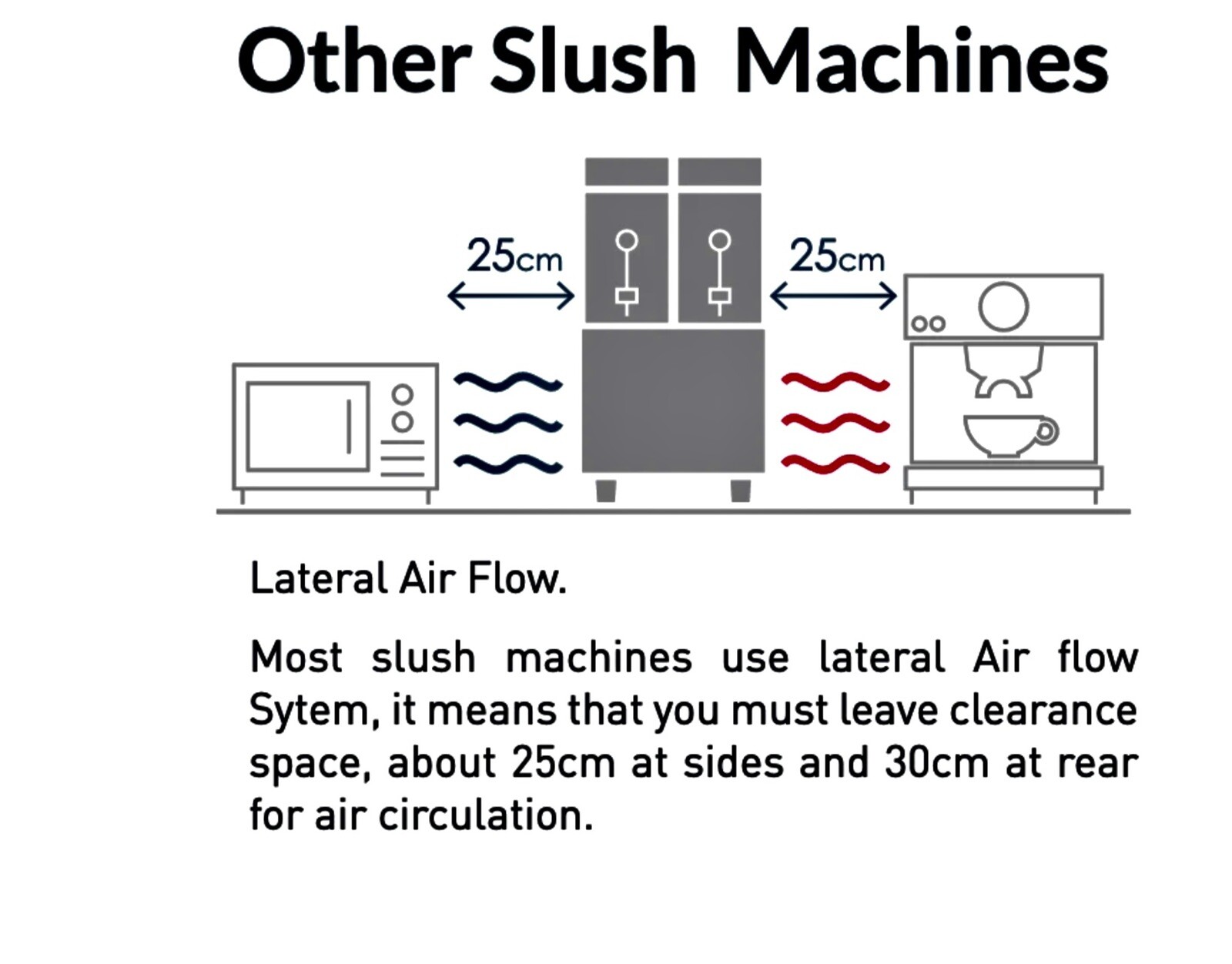 Other Slush Machines

25cm

25cm

Lateral Air Flow.

Most slush machines use lateral Air flow Sytem, it means that you must leave clearance space, about 25cm at sides and 30cm at rear for air circulation.